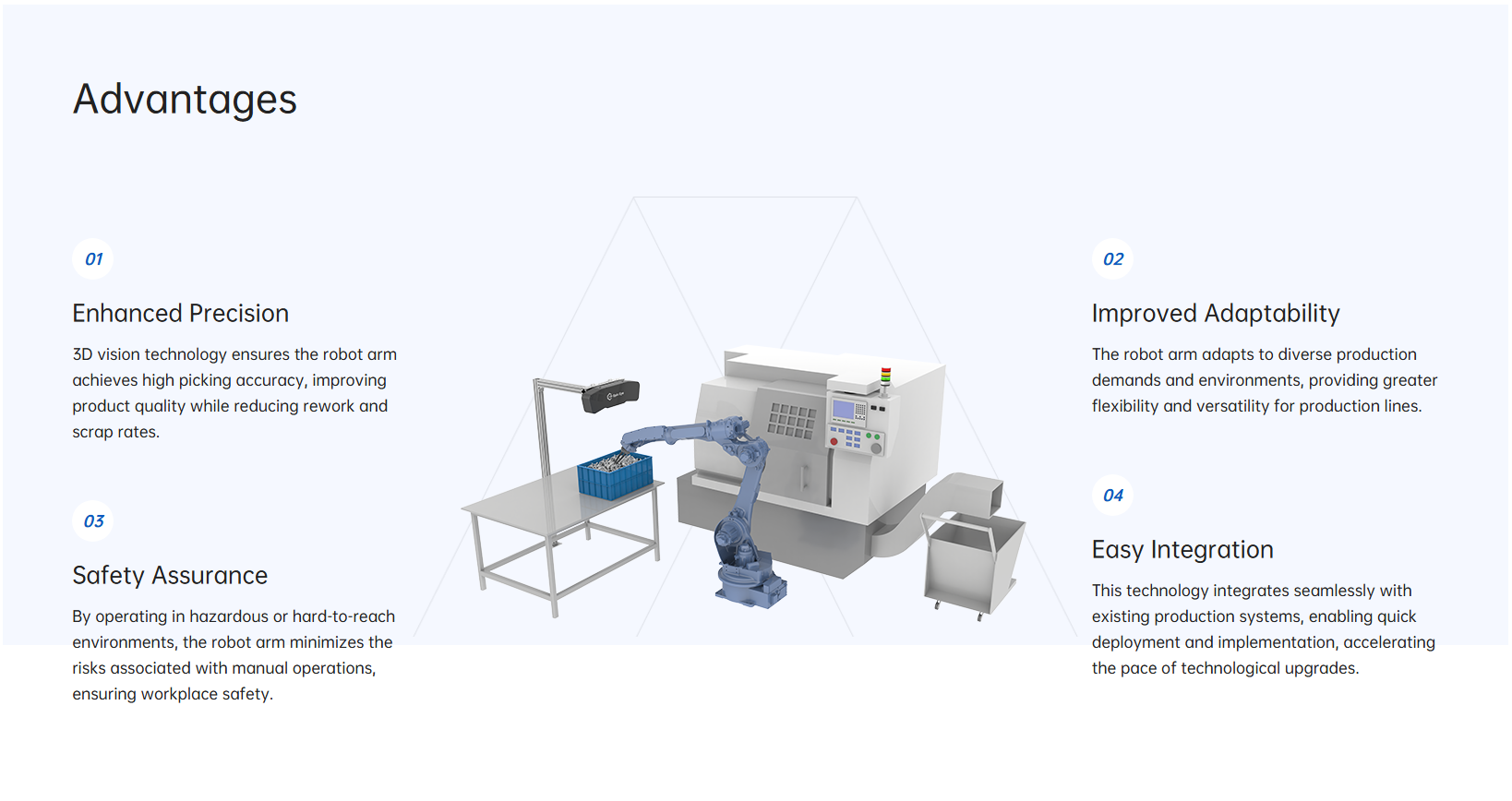 Advantages

01

Enhanced Precision

3D vision technology ensures the robot arm achieves high picking accuracy, improving product quality while reducing rework and scrap rates.

03

Safety Assurance

By operating in hazardous or hard-to-reach environments, the robot arm minimizes the risks associated with manual operations, ensuring workplace safety.

02

Improved Adaptability

The robot arm adapts to diverse production demands and environments, providing greater flexibility and versatility for production lines.

04

Easy Integration

This technology integrates seamlessly with existing production systems, enabling quick deployment and implementation, accelerating the pace of technological upgrades.